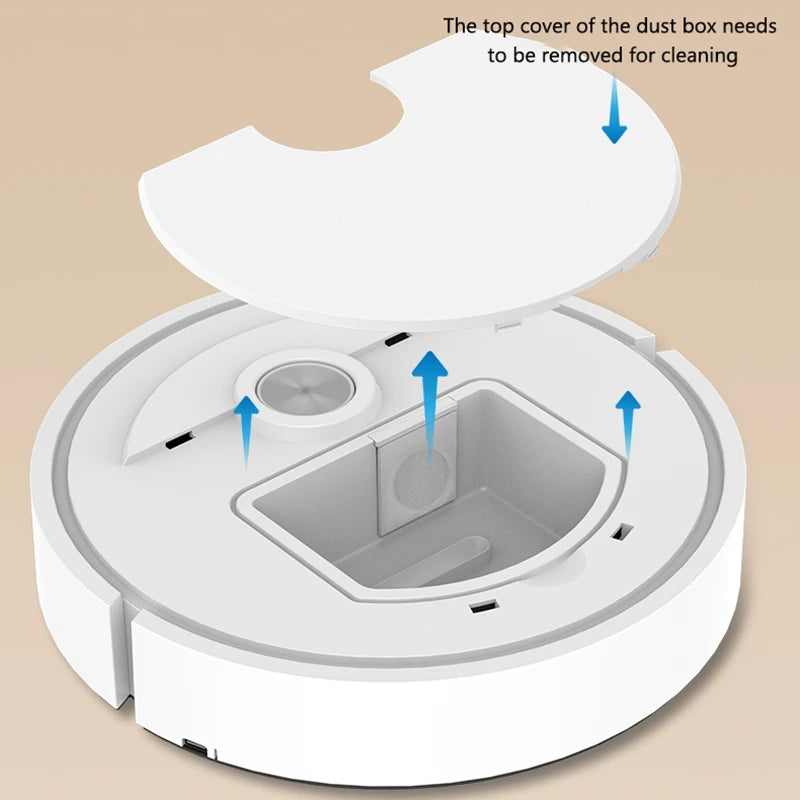 The top cover of the dust box needs to be removed for cleaning