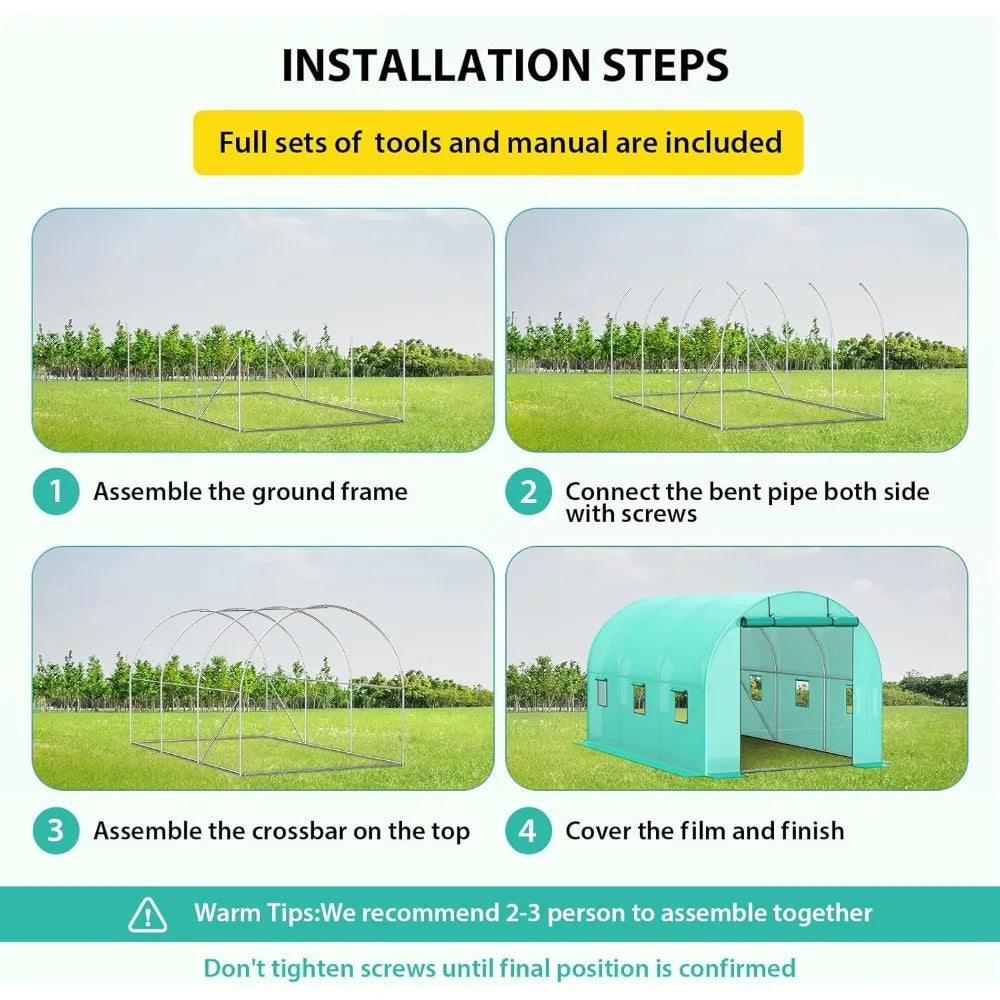 INSTALLATION STEPS

Full sets of tools and manual are included

1 Assemble the ground frame

2 Connect the bent pipe both side with screws

3 Assemble the crossbar on the top

4 Cover the film and finish

Warm Tips:We recommend 2-3 person to assemble together

Don't tighten screws until final position is confirmed