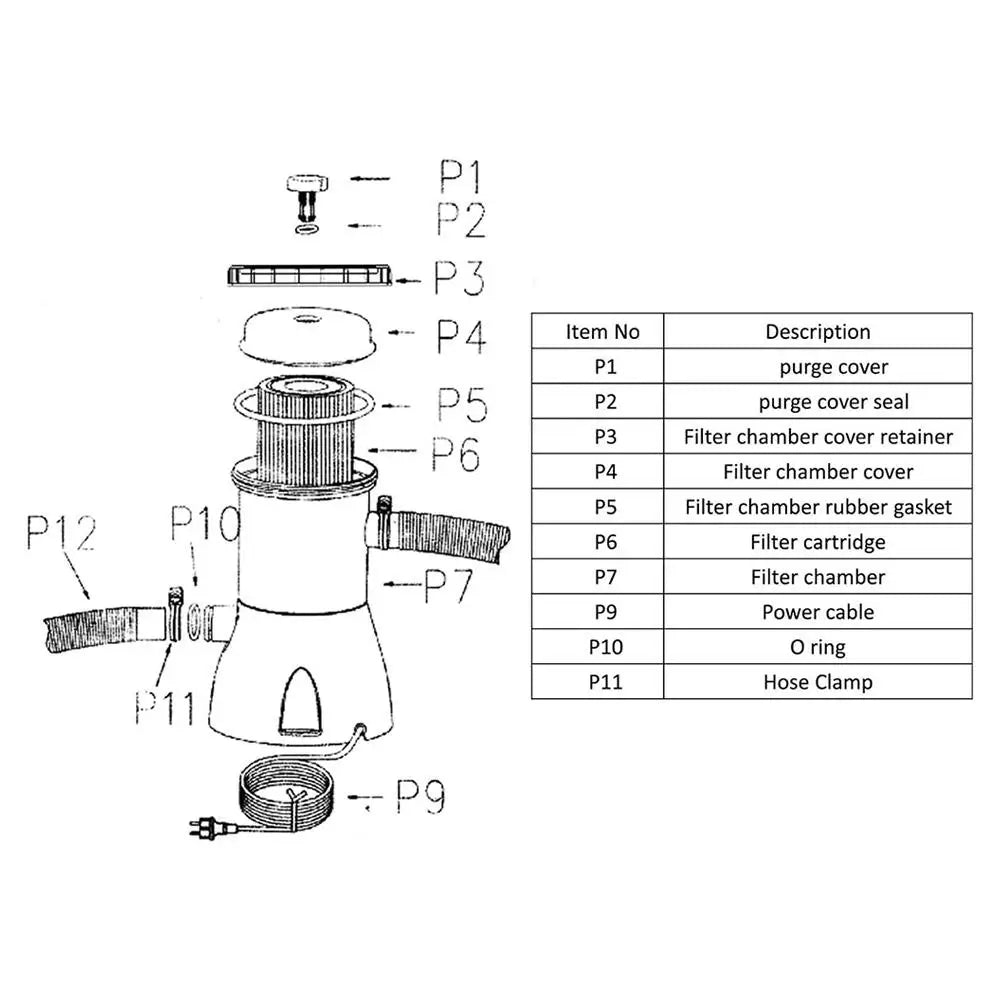 P1
P2
P3
P4
P5
P6
P12
P10
P7
P11
P9

| Item No | Description |
|---|---|
| P1 | purge cover |
| P2 | purge cover seal |
| P3 | Filter chamber cover retainer |
| P4 | Filter chamber cover |
| P5 | Filter chamber rubber gasket |
| P6 | Filter cartridge |
| P7 | Filter chamber |
| P9 | Power cable |
| P10 | O ring |
| P11 | Hose Clamp |