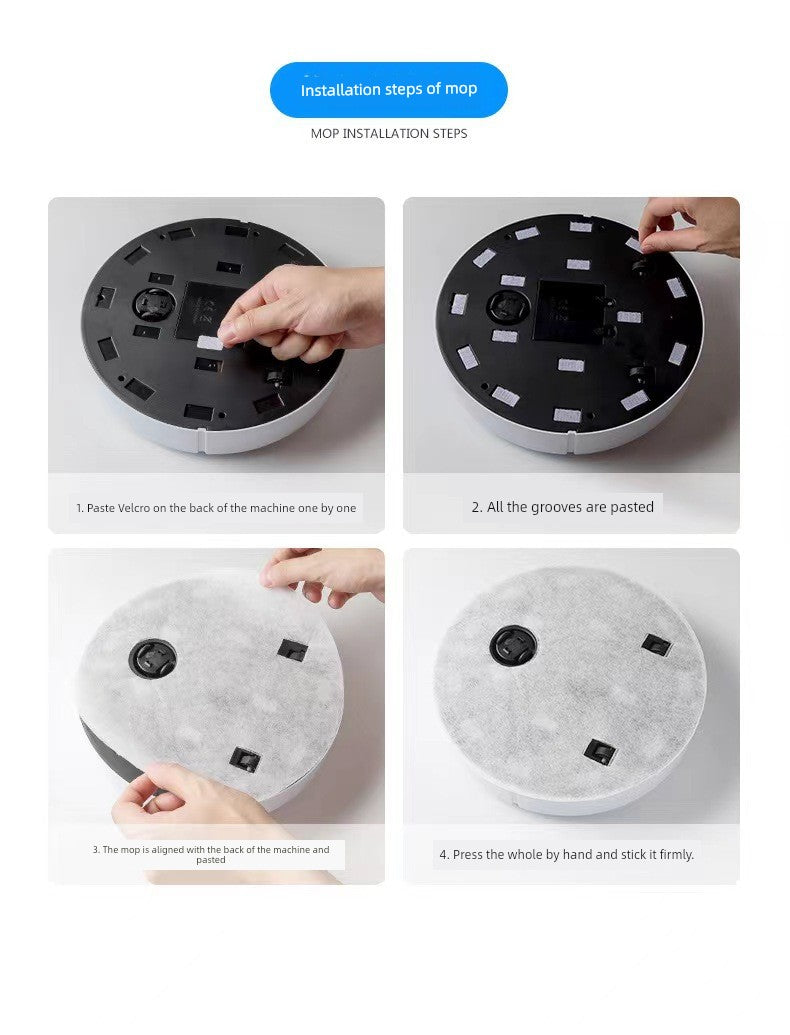 Installation steps of mop

MOP INSTALLATION STEPS

1. Paste Velcro on the back of the machine one by one

2. All the grooves are pasted

3. The mop is aligned with the back of the machine and pasted

4. Press the whole by hand and stick it firmly.