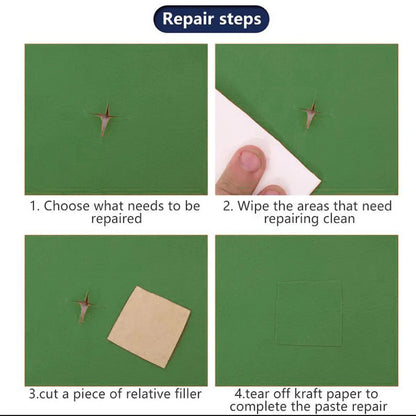 Repair steps

1. Choose what needs to be repaired

2. Wipe the areas that need repairing clean

3.cut a piece of relative filler

4.tear off kraft paper to complete the paste repair