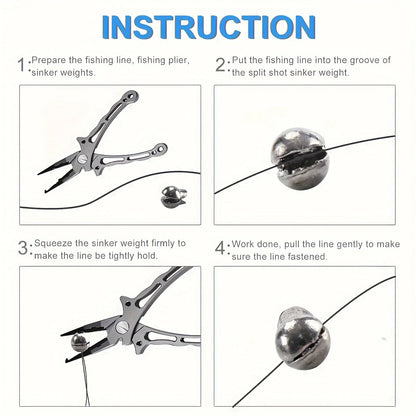 INSTRUCTION

1. Prepare the fishing line, fishing plier, sinker weights.

2. Put the fishing line into the groove of the split shot sinker weight.

3. Squeeze the sinker weight firmly to make the line be tightly hold.

4. Work done, pull the line gently to make sure the line fastened.