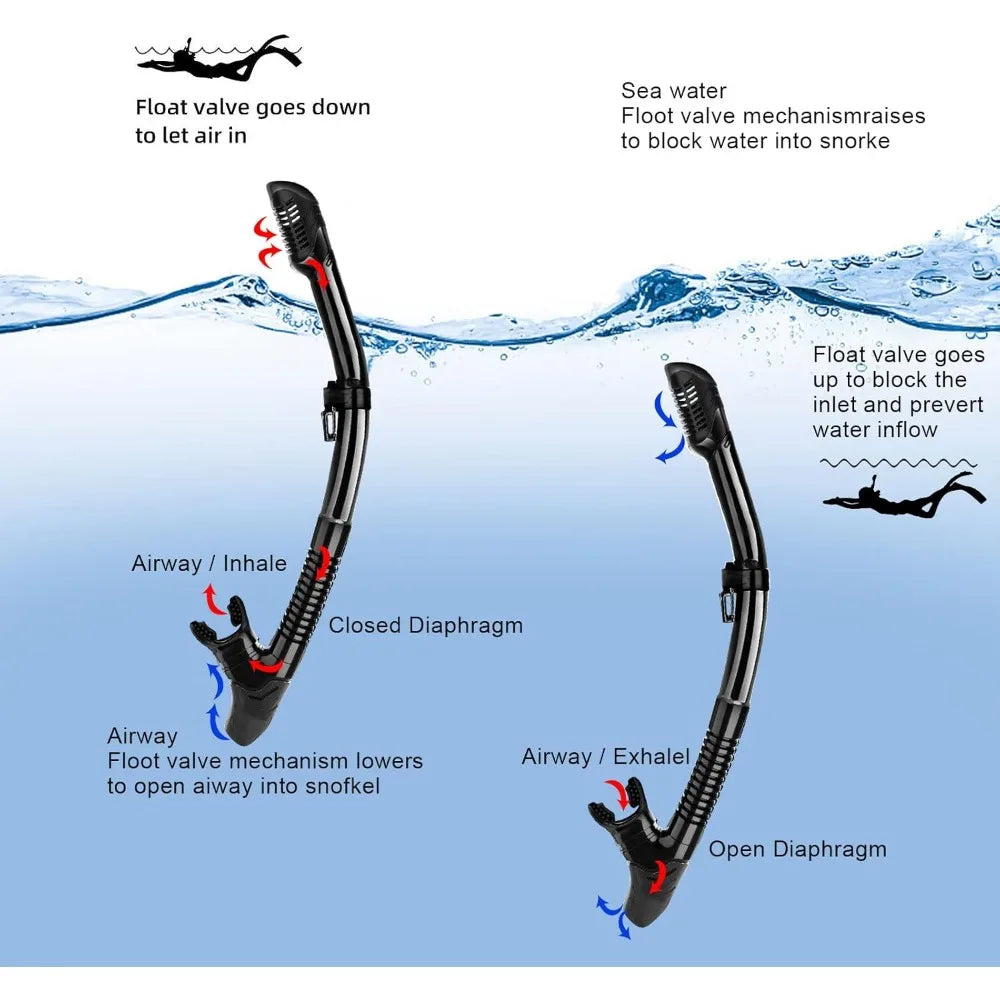 Float valve goes down to let air in

Sea water
Floot valve mechanismraises to block water into snorke

Float valve goes up to block the inlet and prevert water inflow

Airway / Inhale

Closed Diaphragm

Airway
Floot valve mechanism lowers to open aiway into snofkel

Airway / Exhalel

Open Diaphragm