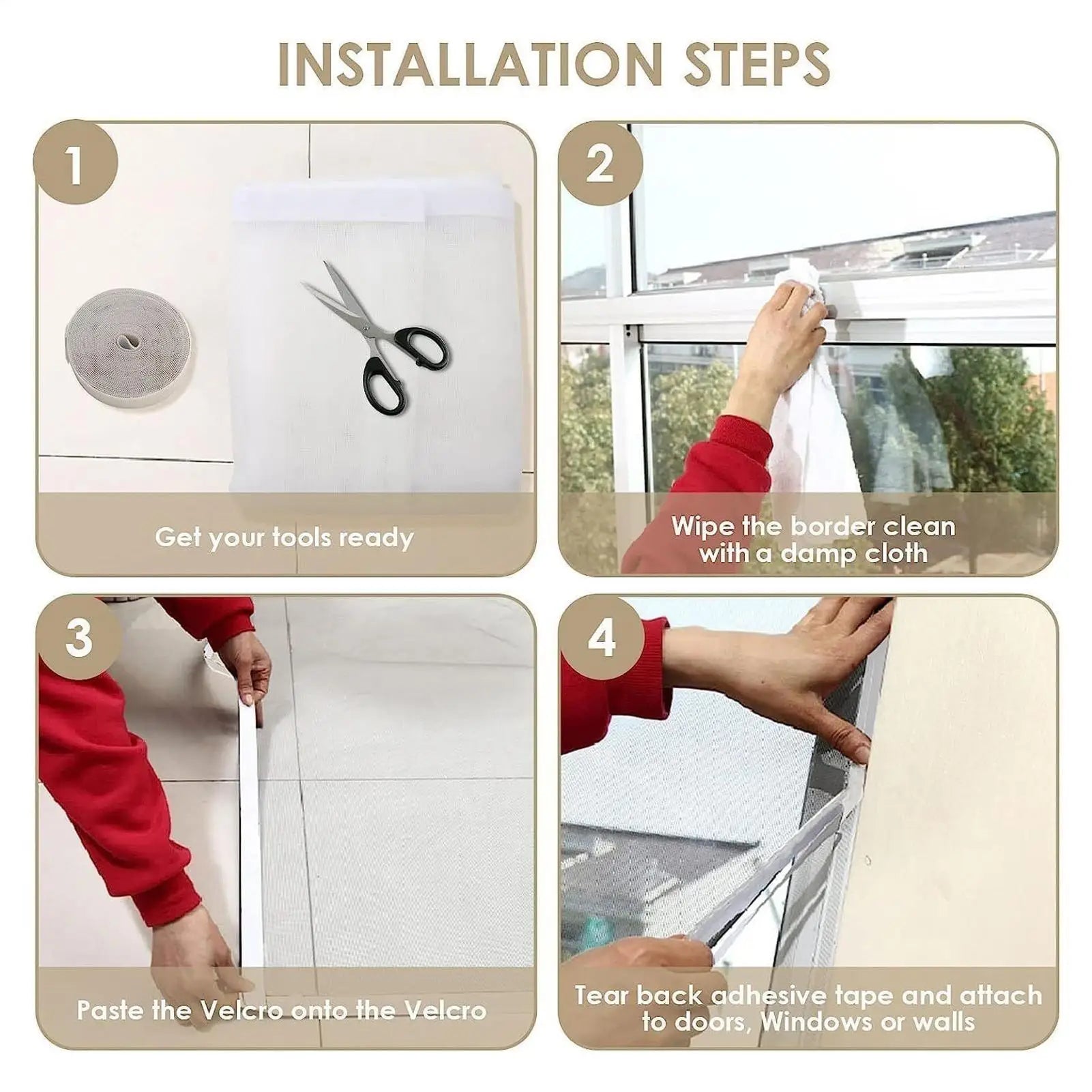 INSTALLATION STEPS

1

Get your tools ready

2

Wipe the border clean with a damp cloth

3

Paste the Velcro onto the Velcro

4

Tear back adhesive tape and attach to doors, Windows or walls