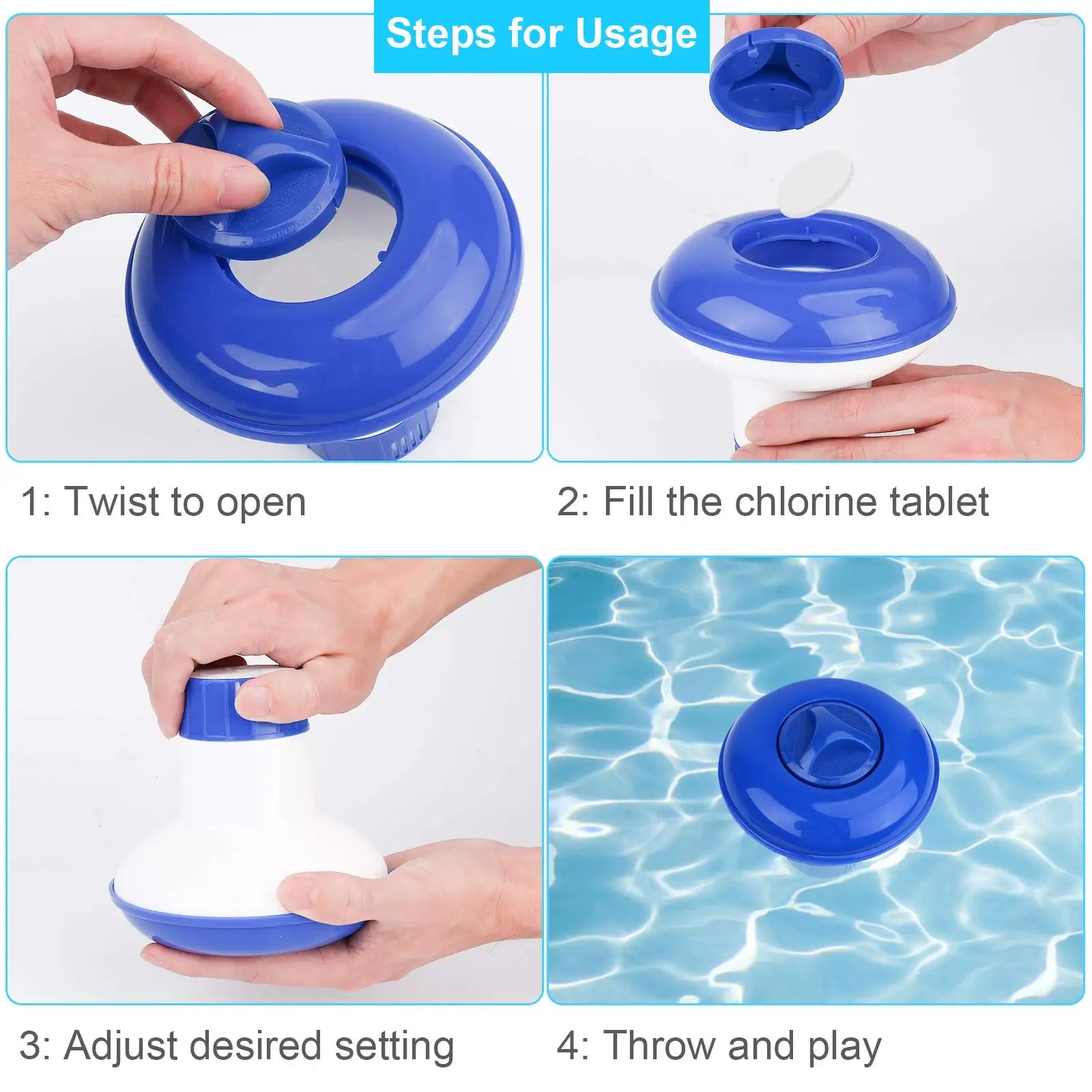 Steps for Usage

1: Twist to open

2: Fill the chlorine tablet

3: Adjust desired setting

4: Throw and play