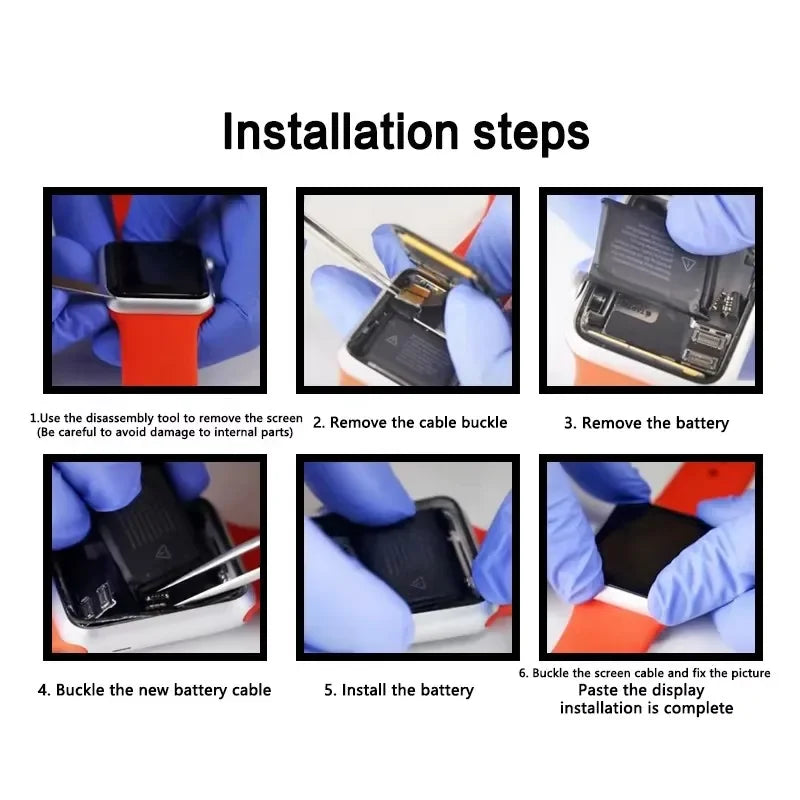 Installation steps

1.Use the disassembly tool to remove the screen
(Be careful to avoid damage to internal parts)

2. Remove the cable buckle

3. Remove the battery

4. Buckle the new battery cable

5. Install the battery

6. Buckle the screen cable and fix the picture
Paste the display
installation is complete