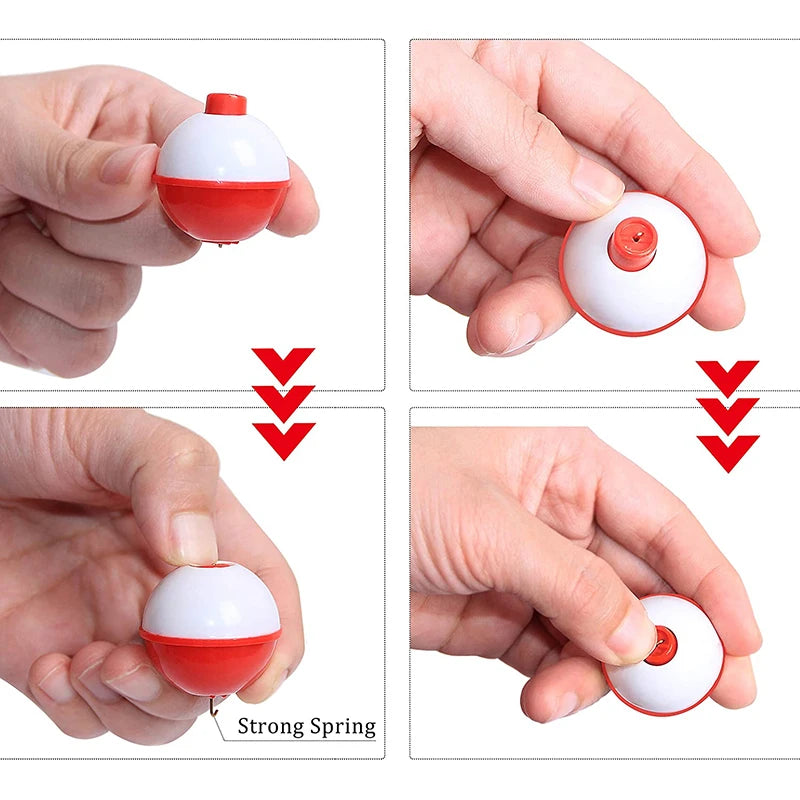 Strong Spring