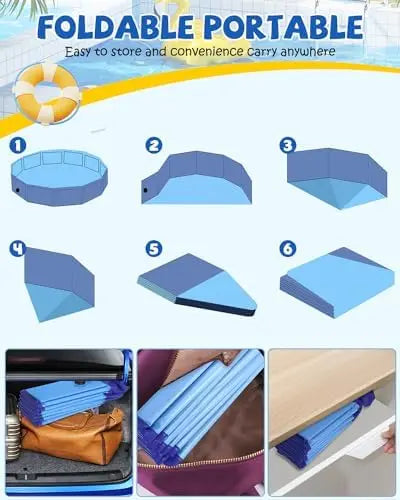 FOLDABLE PORTABLE
Easy to store and convenience carry anywhere

1

2

3

4

5

6